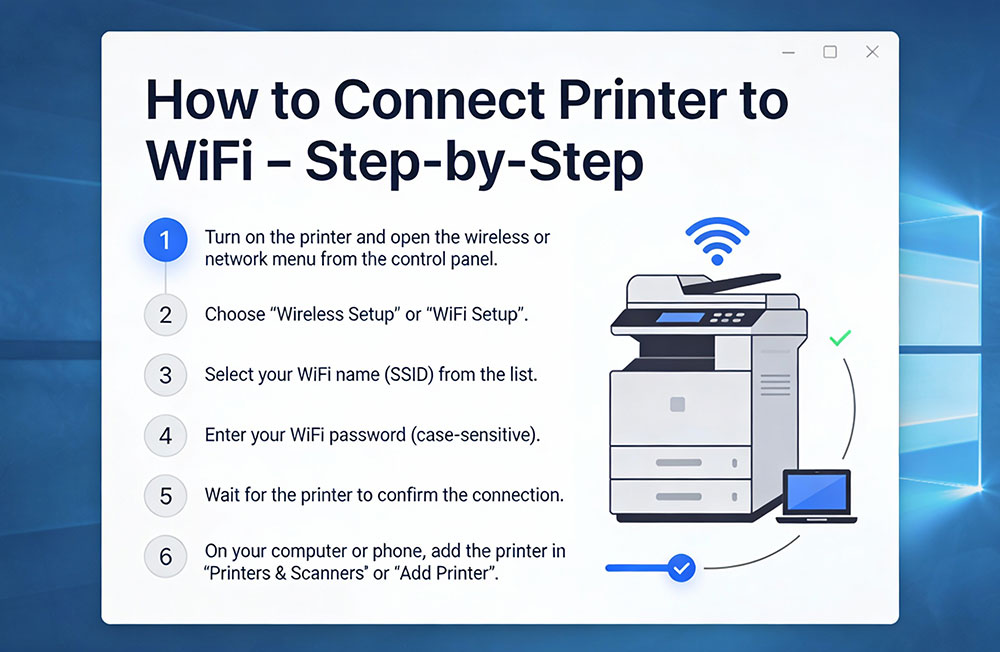 How to Connect Printer to WiFi – Step-by-Step

1 Turn on the printer and open the wireless or network menu from the control panel.

2 Choose “Wireless Setup” or “WiFi Setup”.

3 Select your WiFi name (SSID) from the list.

4 Enter your WiFi password (case-sensitive).

5 Wait for the printer to confirm the connection.

6 On your computer or phone, add the printer in “Printers & Scanners” or “Add Printer”.